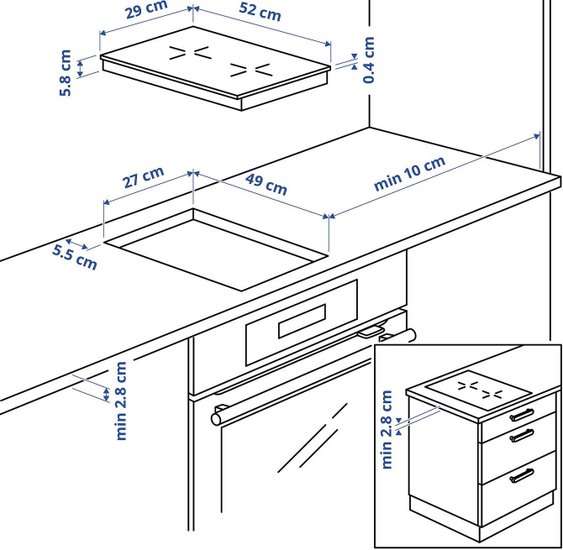 29 cm
52 cm
5.8 cm
0.4 cm
27 cm
49 cm
min 10 cm
5.5 cm
min 2.8 cm
min 2.8 cm