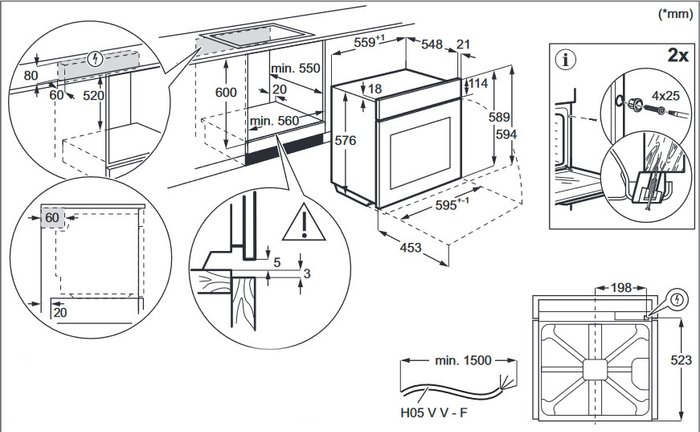 (*mm)

80
60
520

600
min. 550
20
min. 560

$559^{+1}$
548
21
18
114
576
589
594
$595^{+-1}$
453

60
20

5
3

2x
4x25

198
523

min. 1500
H05 V V - F