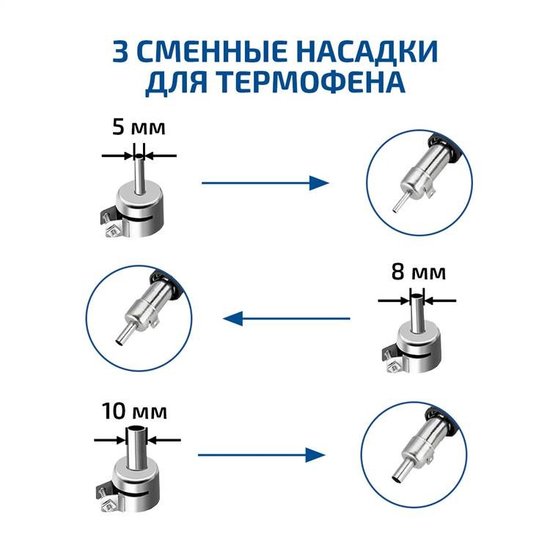 3 СМЕННЫЕ НАСАДКИ ДЛЯ ТЕРМОФЕНА

5 мм

8 мм

10 мм