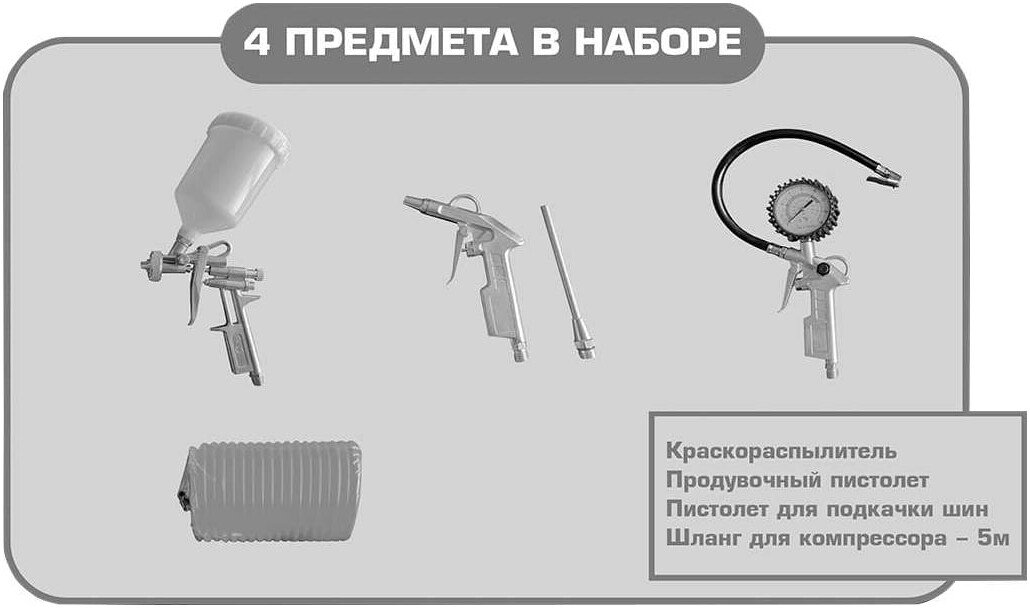 4 ПРЕДМЕТА В НАБОРЕ

Краскораспылитель
Продувочный пистолет
Пистолет для подкачки шин
Шланг для компрессора – 5м