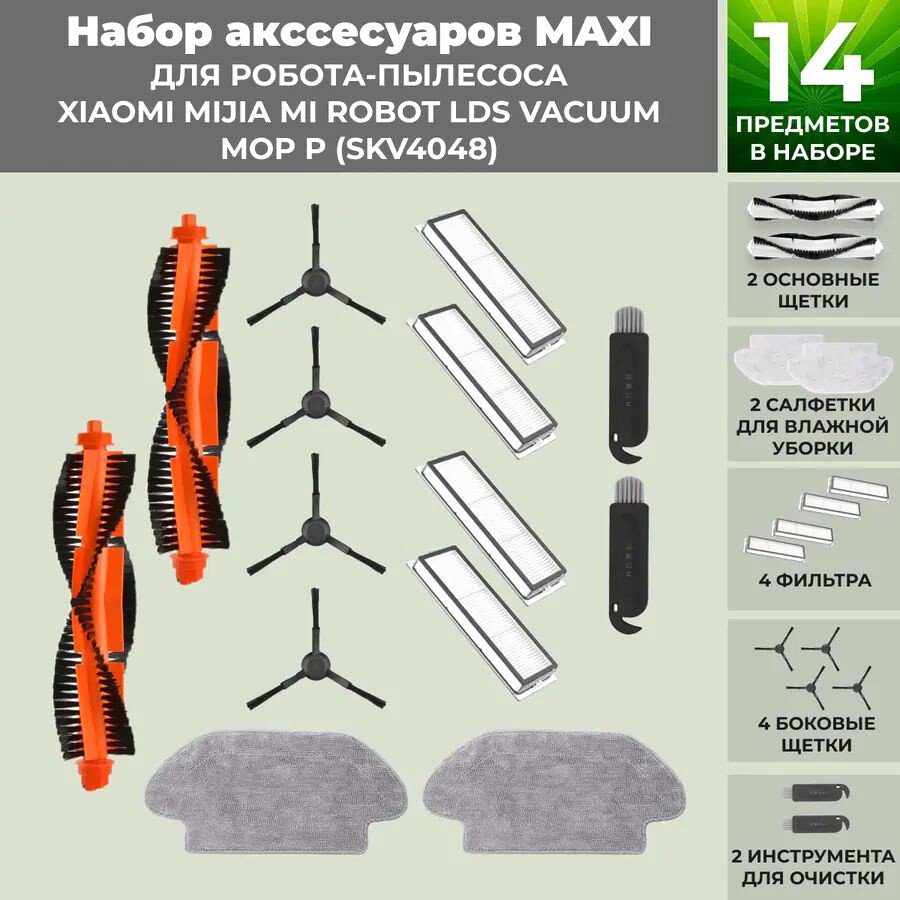 Набор акссесуаров MAXI
ДЛЯ РОБОТА-ПЫЛЕСОСА
XIAOMI MIJIA MI ROBOT LDS VACUUM MOP P (SKV4048)

14
ПРЕДМЕТОВ В НАБОРЕ

2 ОСНОВНЫЕ ЩЕТКИ

2 САЛФЕТКИ ДЛЯ ВЛАЖНОЙ УБОРКИ

4 ФИЛЬТРА

4 БОКОВЫЕ ЩЕТКИ

2 ИНСТРУМЕНТА ДЛЯ ОЧИСТКИ