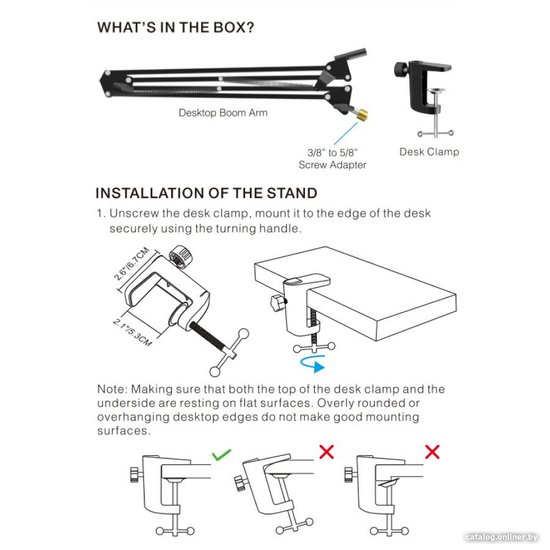 WHAT'S IN THE BOX?

Desktop Boom Arm

3/8" to 5/8" Screw Adapter

Desk Clamp

INSTALLATION OF THE STAND

1. Unscrew the desk clamp, mount it to the edge of the desk securely using the turning handle.

2.6"/6.7CM

2.1"/5.3CM

Note: Making sure that both the top of the desk clamp and the underside are resting on flat surfaces. Overly rounded or overhanging desktop edges do not make good mounting surfaces.

catalog.onliner.by