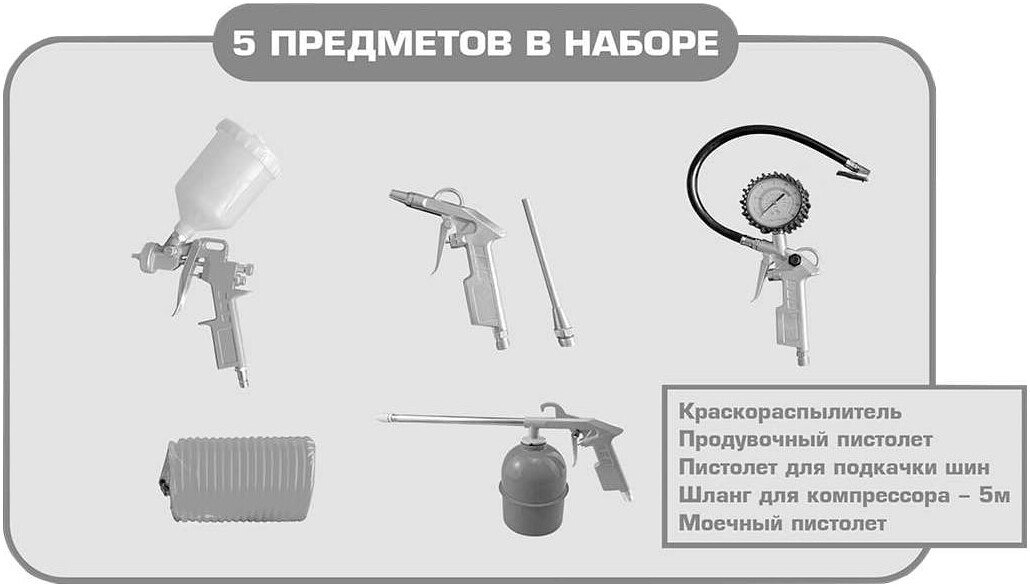 5 ПРЕДМЕТОВ В НАБОРЕ

Краскораспылитель
Продувочный пистолет
Пистолет для подкачки шин
Шланг для компрессора – 5м
Моечный пистолет