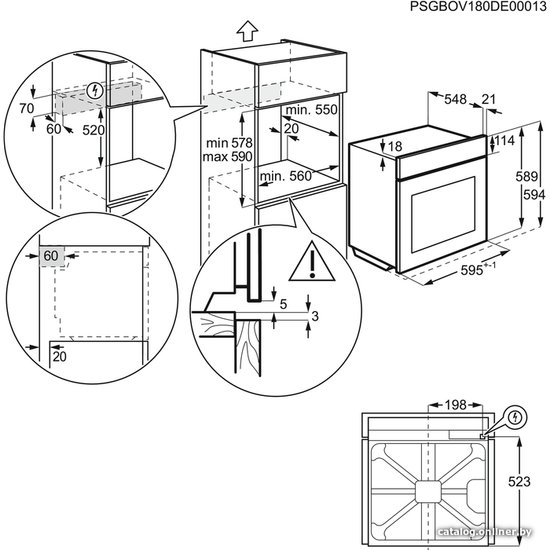 PSGBOV180DE00013

70
60
520

min. 550
20
min 578
max 590
min. 560

548
21
18
114
589
594
595$^{+-1}$

60
20

5
3

198
523

catalog.onliner.by