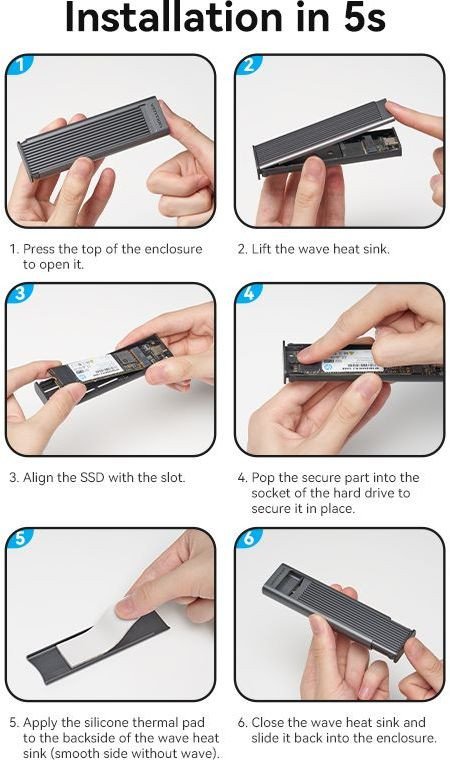 Installation in 5s

1

1. Press the top of the enclosure to open it.

2

2. Lift the wave heat sink.

3

3. Align the SSD with the slot.

4

4. Pop the secure part into the socket of the hard drive to secure it in place.

5

5. Apply the silicone thermal pad to the backside of the wave heat sink (smooth side without wave).

6

6. Close the wave heat sink and slide it back into the enclosure.