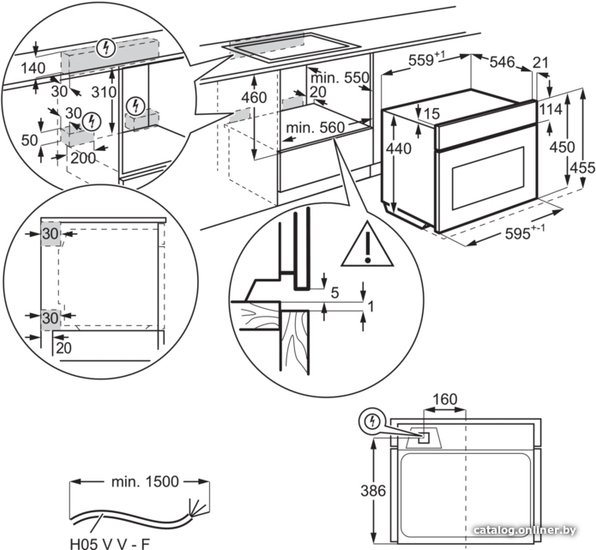 140
30
310
30
50
200
460
min. 550
20
min. 560
$559^{+1}$
546
21
15
114
440
450
455
$595^{+-1}$
30
30
20
5
1
160
386
min. 1500
H05 V V - F
catalog.onliner.by