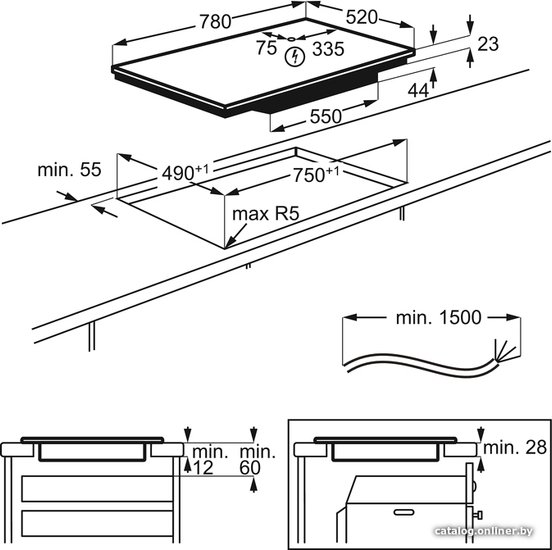 780
520
75
335
23
44
550
min. 55
$490^{+1}$
$750^{+1}$
max R5
min. 1500
min. 12
min. 60
min. 28
catalog.onliner.by