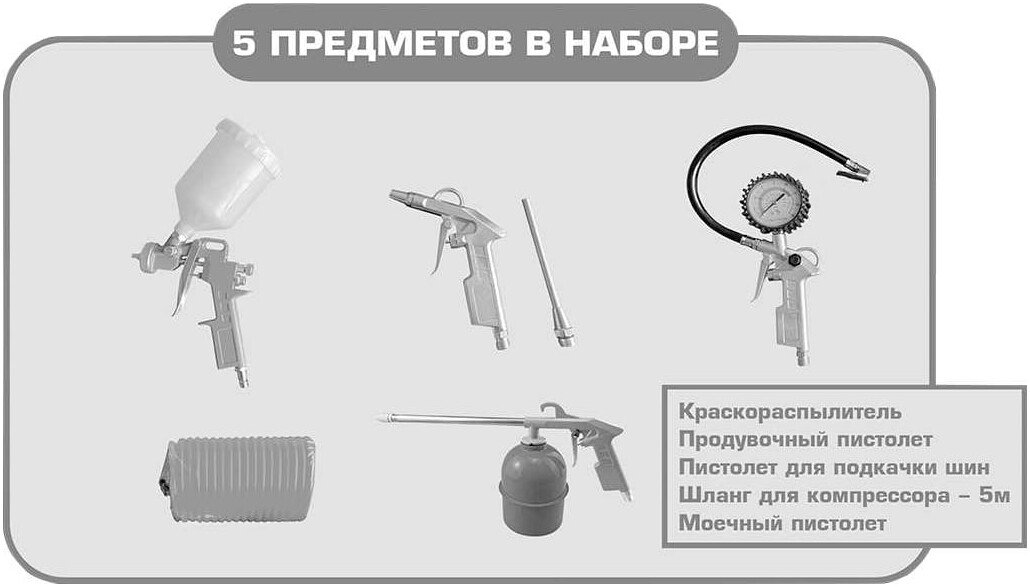 5 ПРЕДМЕТОВ В НАБОРЕ

Краскораспылитель
Продувочный пистолет
Пистолет для подкачки шин
Шланг для компрессора – 5м
Моечный пистолет