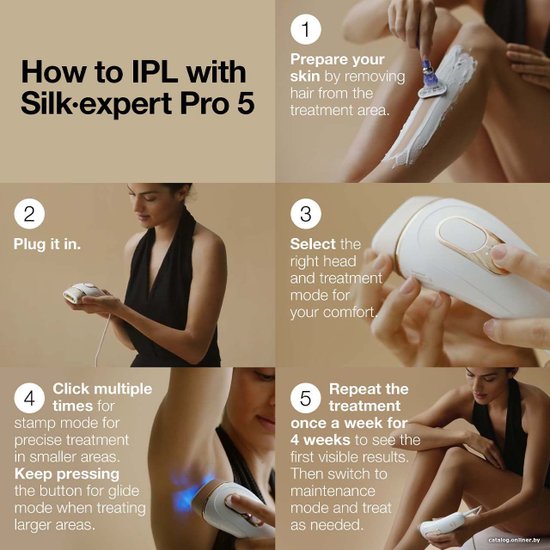 How to IPL with Silk·expert Pro 5

1

Prepare your skin by removing hair from the treatment area.

2

Plug it in.

3

Select the right head and treatment mode for your comfort.

4

Click multiple times for stamp mode for precise treatment in smaller areas. Keep pressing the button for glide mode when treating larger areas.

5

Repeat the treatment once a week for 4 weeks to see the first visible results. Then switch to maintenance mode and treat as needed.

catalog.onliner.by