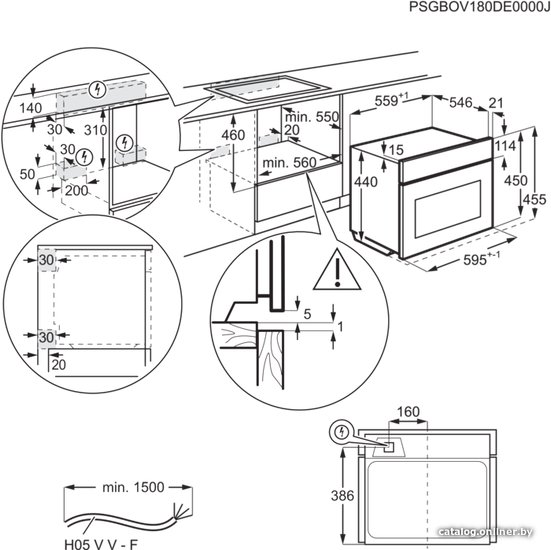 PSGBOV180DE0000J

140
30
310
30
50
200

460
min. 550
20
min. 560

$559^{+1}$
546
21
15
114
440
450
455
$595^{+-1}$

30
30
20

5
1

160
386

min. 1500
H05 V V - F

catalog.onliner.by