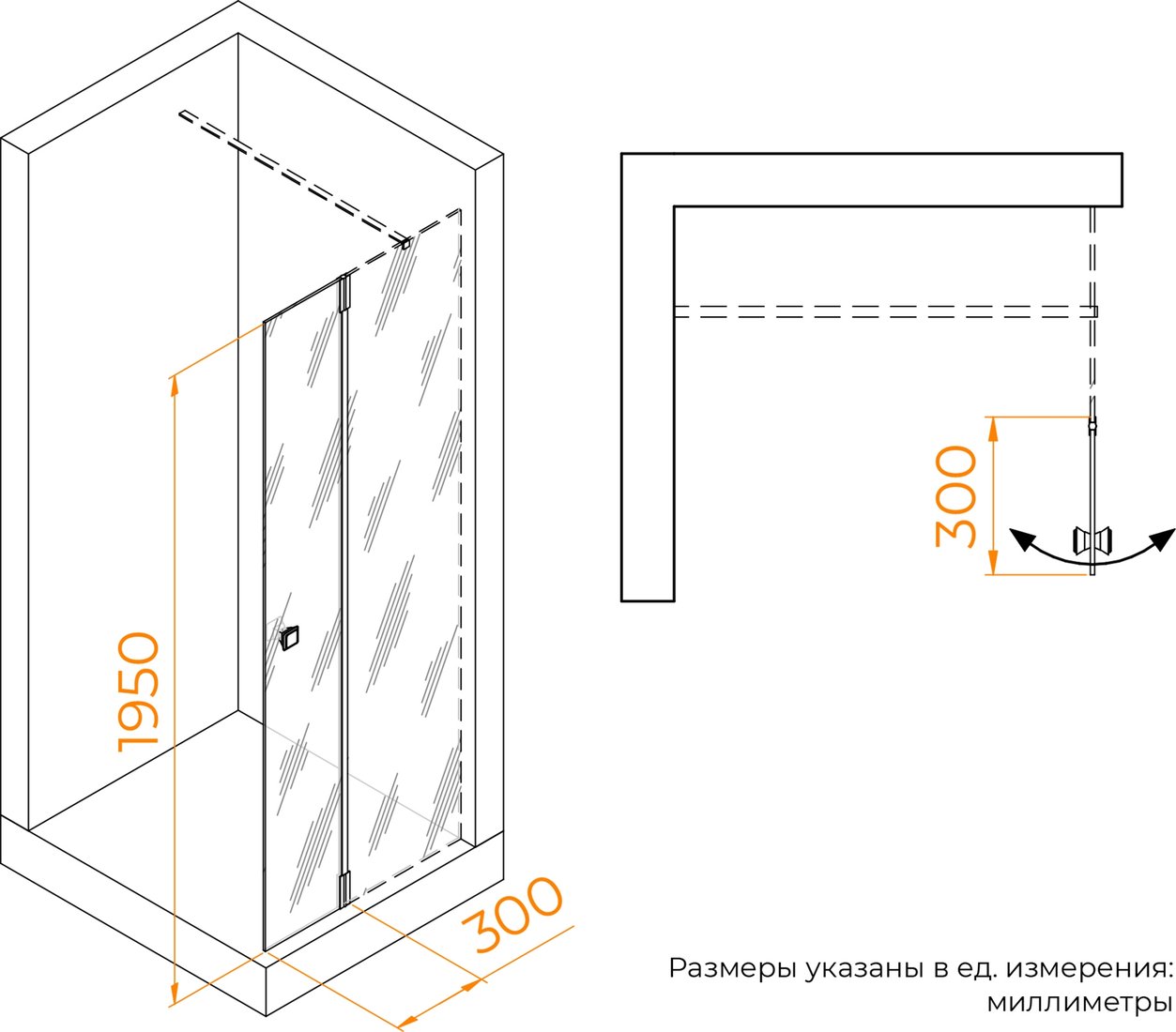 1950

300

300

Размеры указаны в ед. измерения: миллиметры