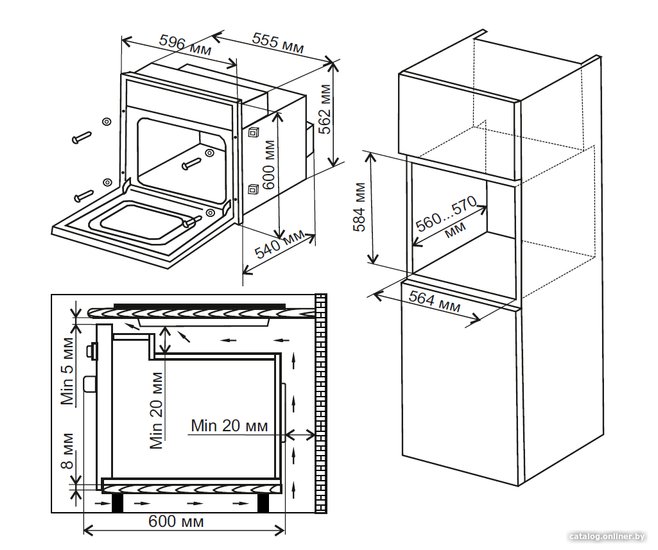 596 мм
555 мм
562 мм
600 мм
540 мм
584 мм
560...570 мм
564 мм
Min 5 мм
Min 20 мм
Min 20 мм
8 мм
600 мм
catalog.onliner.by