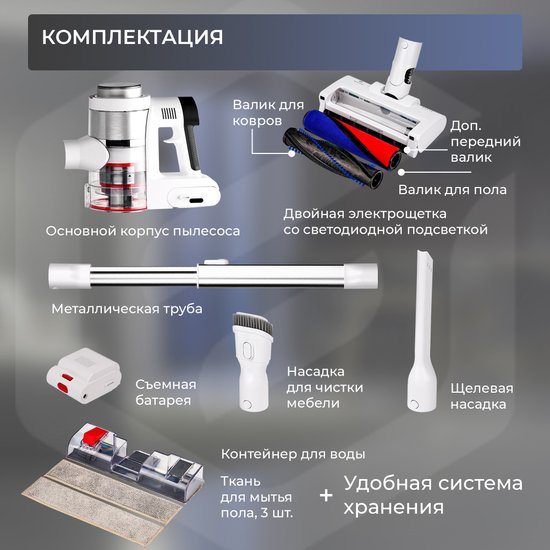 КОМПЛЕКТАЦИЯ

Валик для ковров

Доп. передний валик

Валик для пола

Основной корпус пылесоса

Двойная электрощетка со светодиодной подсветкой

Металлическая труба

Съемная батарея

Насадка для чистки мебели

Щелевая насадка

Контейнер для воды

Ткань для мытья пола, 3 шт.

+ Удобная система хранения