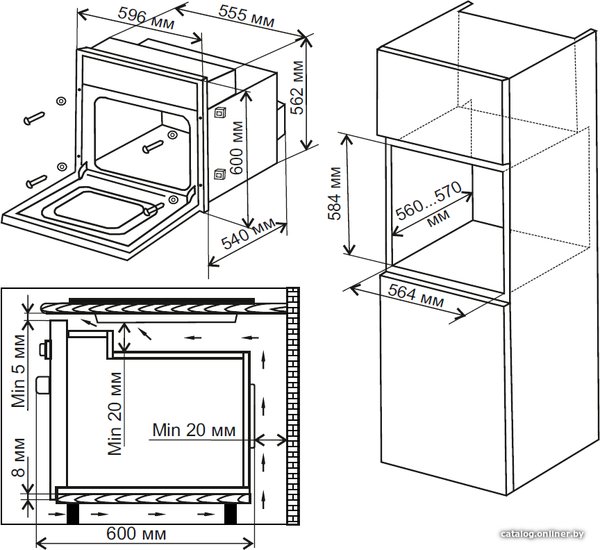 596 мм
555 мм
562 мм
600 мм
540 мм
584 мм
560...570 мм
564 мм
Min 5 мм
Min 20 мм
Min 20 мм
8 мм
600 мм
catalog.onliner.by