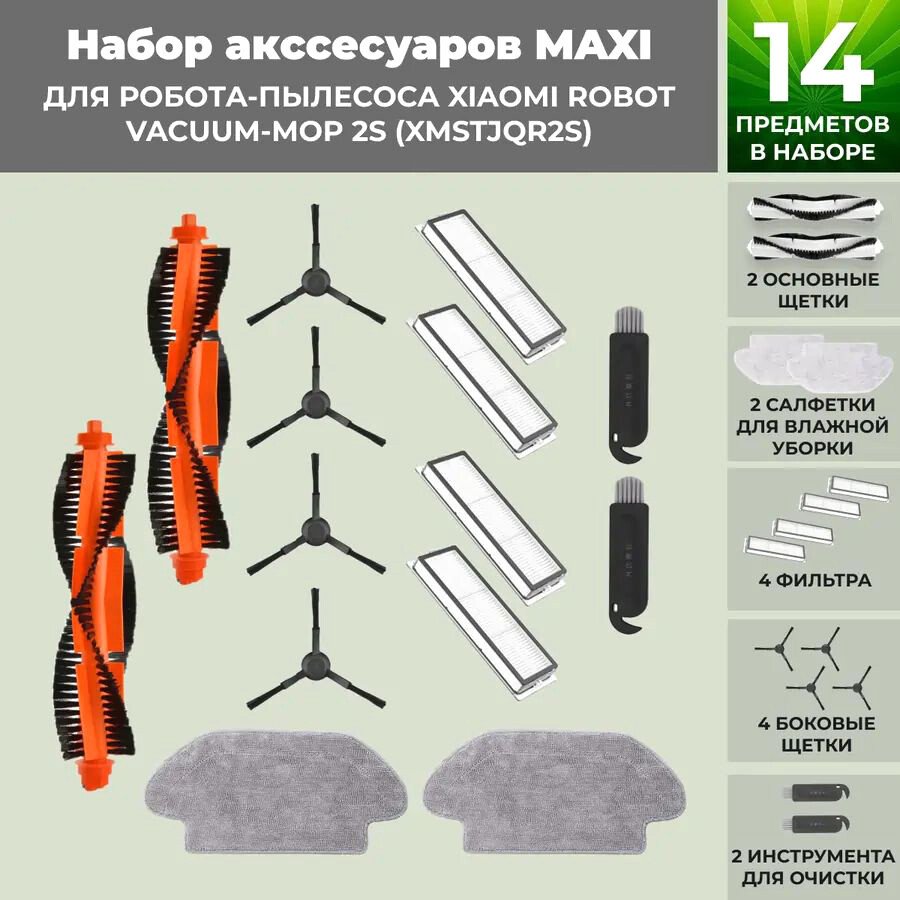 Набор акссесуаров MAXI
ДЛЯ РОБОТА-ПЫЛЕСОСА XIAOMI ROBOT VACUUM-MOP 2S (XMSTJQR2S)

14
ПРЕДМЕТОВ В НАБОРЕ

2 ОСНОВНЫЕ ЩЕТКИ

2 САЛФЕТКИ ДЛЯ ВЛАЖНОЙ УБОРКИ

4 ФИЛЬТРА

4 БОКОВЫЕ ЩЕТКИ

2 ИНСТРУМЕНТА ДЛЯ ОЧИСТКИ