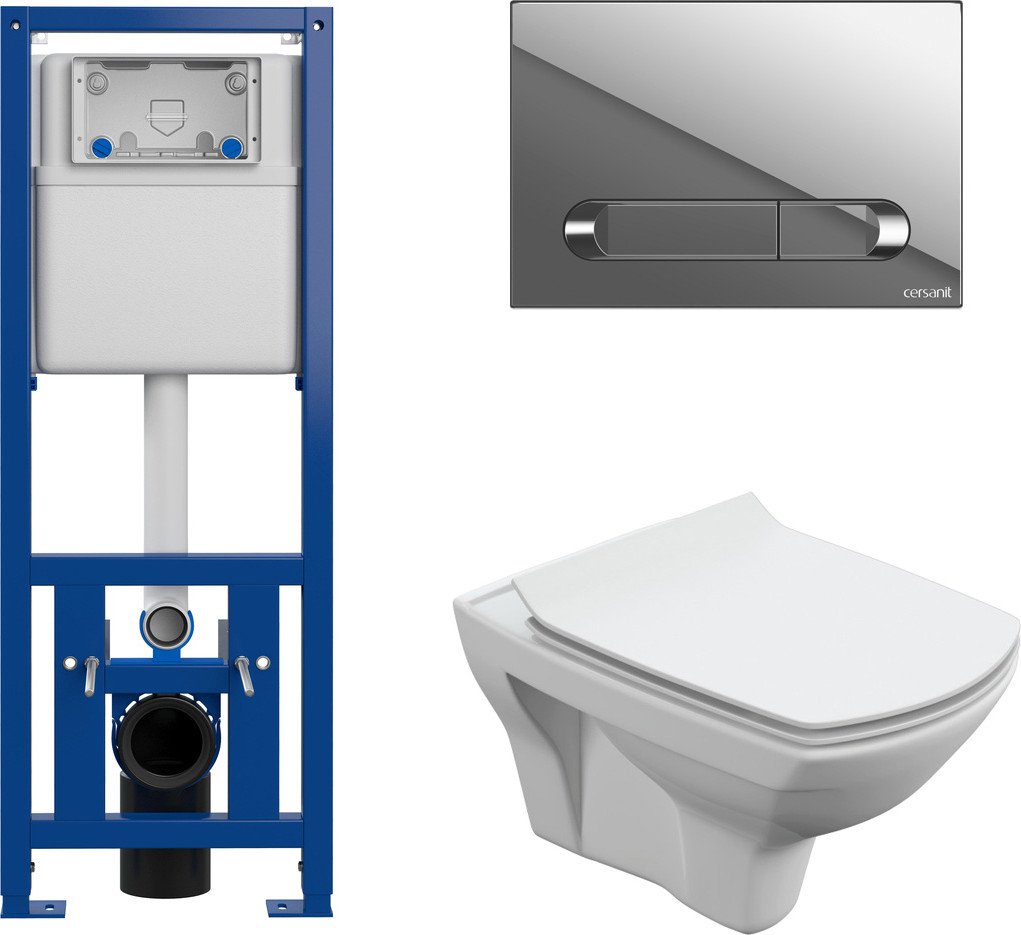 cersanit