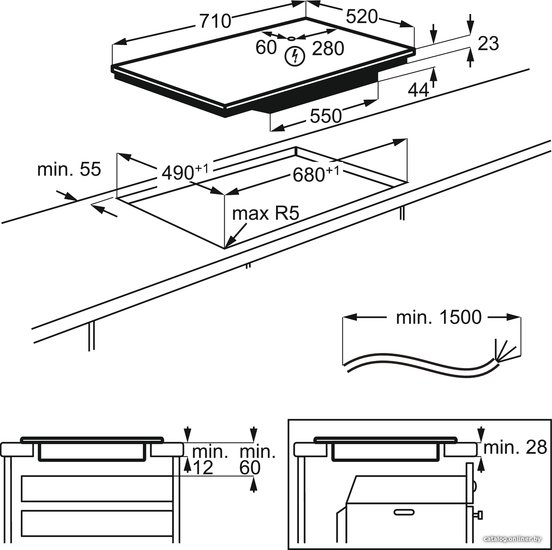 710
520
60
280
23
44
550
min. 55
$490^{+1}$
$680^{+1}$
max R5
min. 1500
min.
12
min.
60
min. 28
catalog.onliner.by