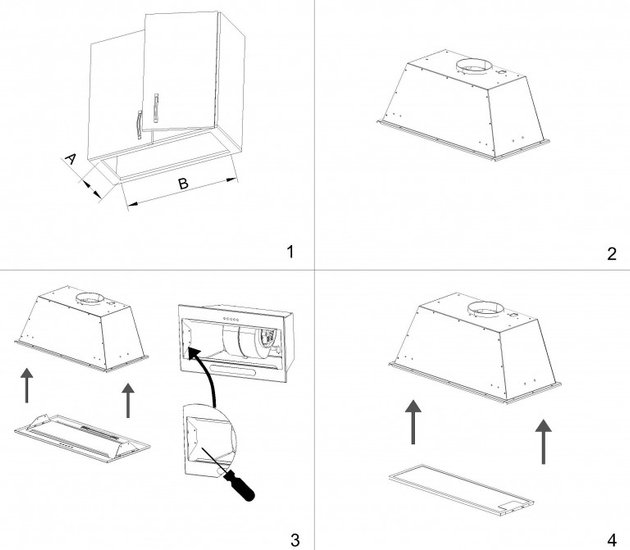 A

B

1

2

3

4