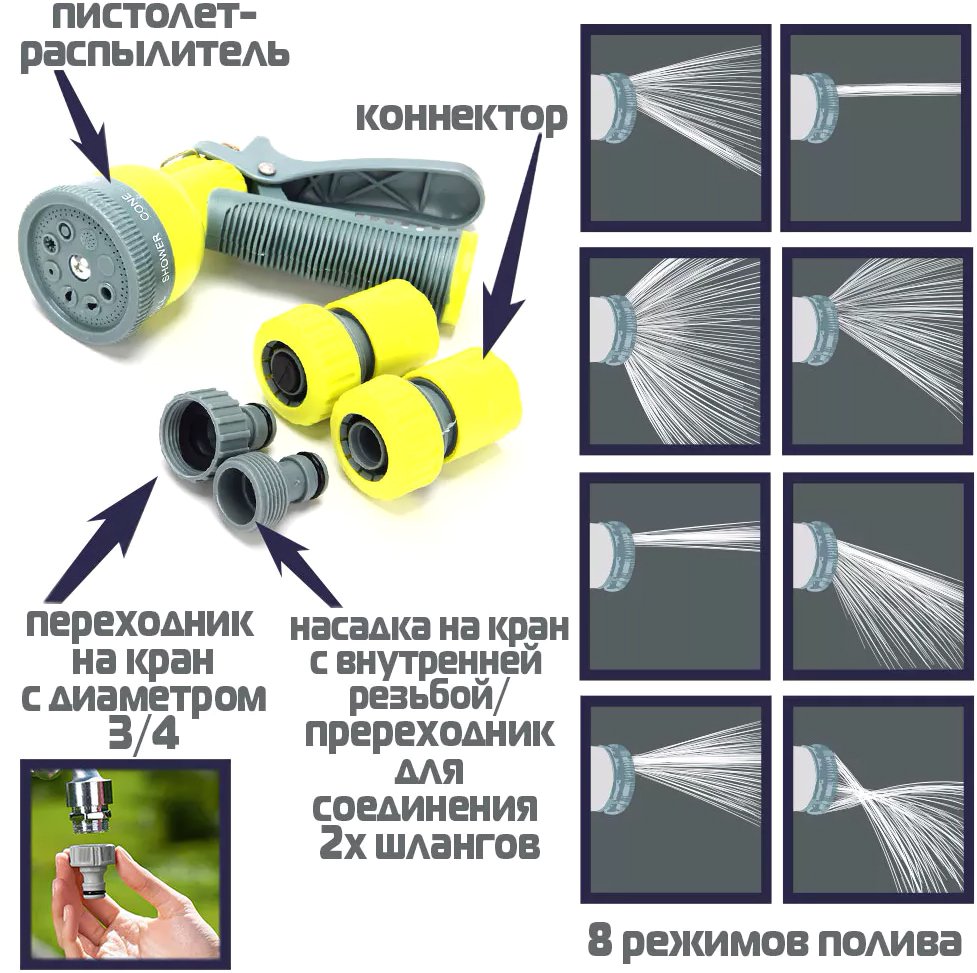 пистолет-распылитель

коннектор

CONE
SHOWER

переходник на кран с диаметром 3/4

насадка на кран с внутренней резьбой/ пререходник для соединения 2х шлангов

8 режимов полива