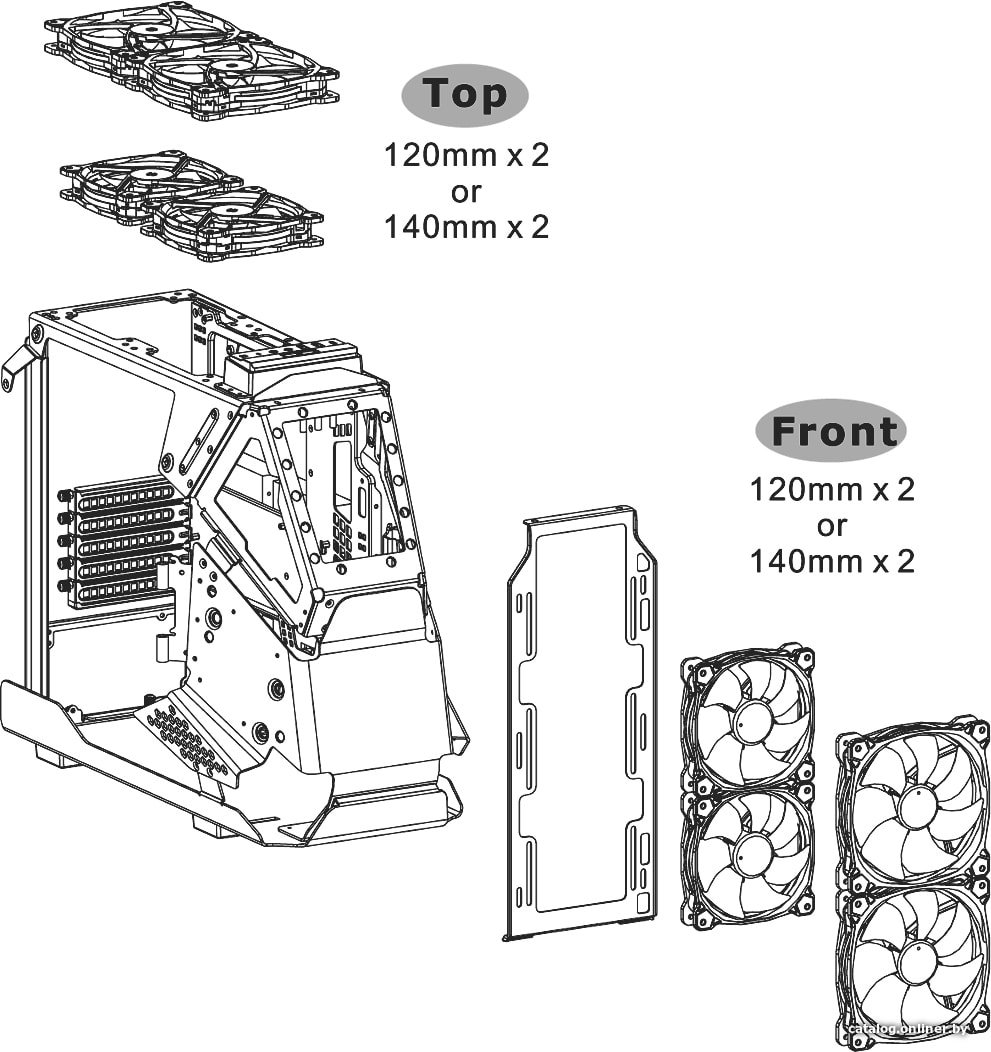 Top
120mm x 2
or
140mm x 2

Front
120mm x 2
or
140mm x 2

catalog.onliner.by