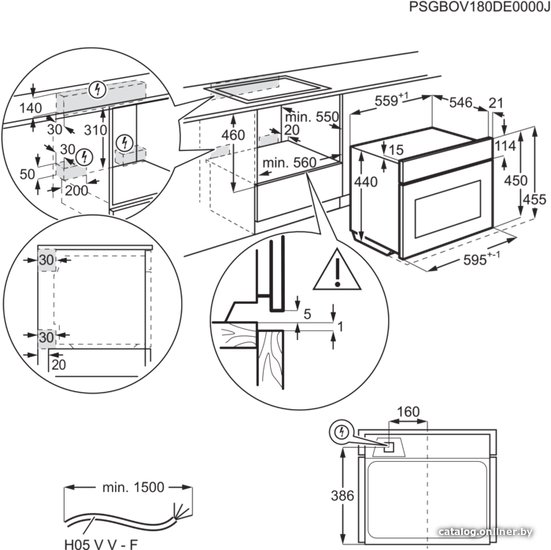 PSGBOV180DE0000J

140
30
310
30
50
200

460
min. 550
20
min. 560

$559^{+1}$
546
21
15
114
440
450
455
$595^{+-1}$

30
30
20

5
1

160
386

min. 1500
H05 V V - F

catalog.onliner.by