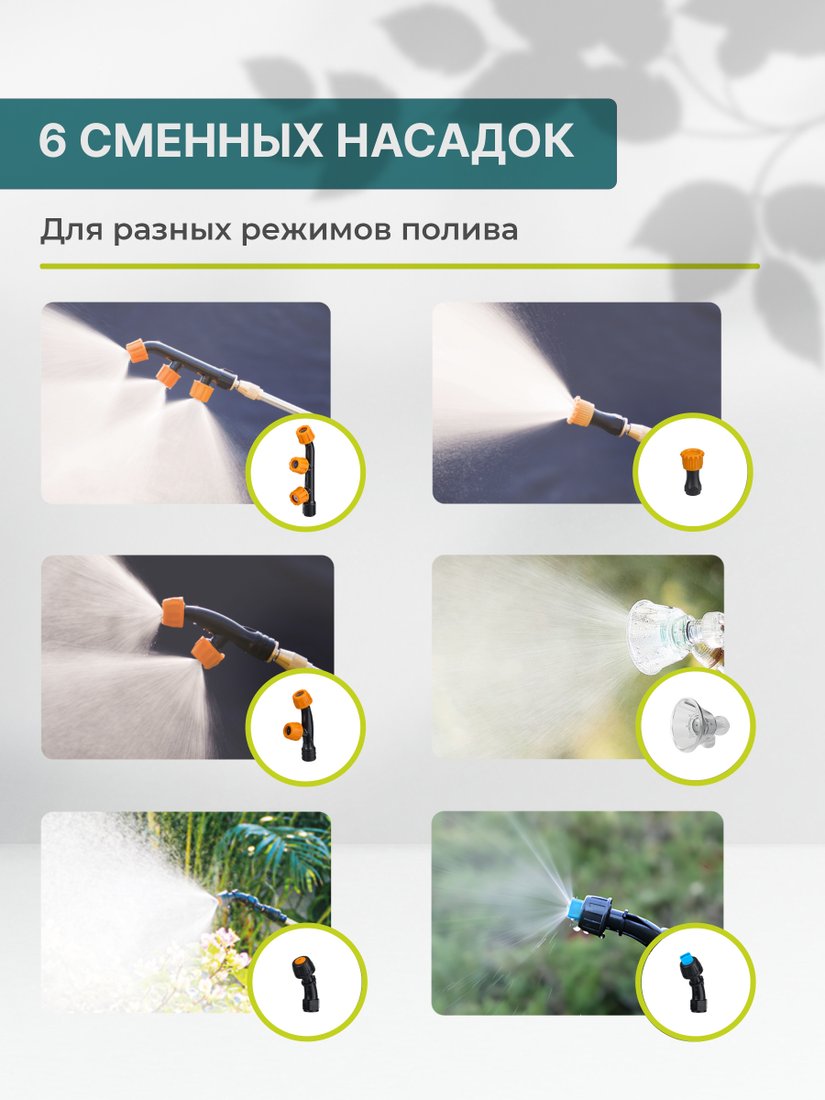 6 СМЕННЫХ НАСАДОК

Для разных режимов полива