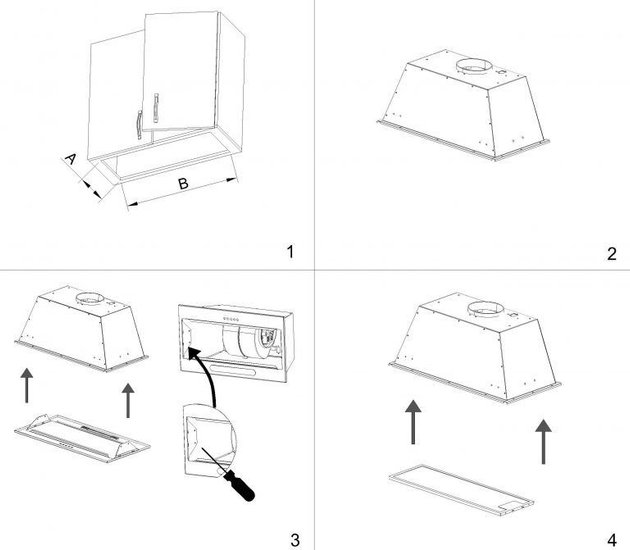 A
B
1
2
3
4