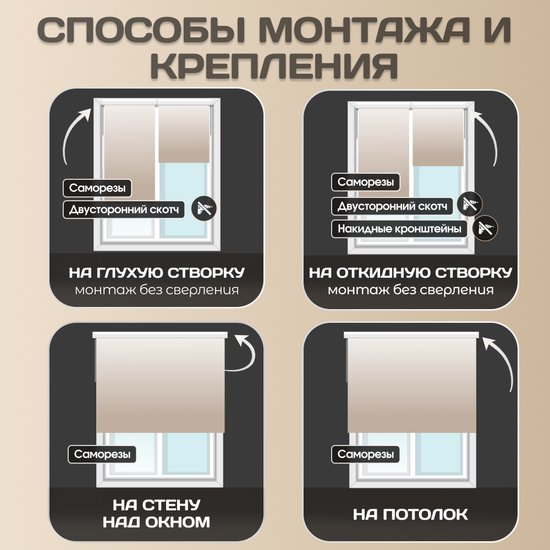 СПОСОБЫ МОНТАЖА И КРЕПЛЕНИЯ

Саморезы
Двусторонний скотч
НА ГЛУХУЮ СТВОРКУ
монтаж без сверления

Саморезы
Двусторонний скотч
Накидные кронштейны
НА ОТКИДНУЮ СТВОРКУ
монтаж без сверления

Саморезы
НА СТЕНУ НАД ОКНОМ

Саморезы
НА ПОТОЛОК