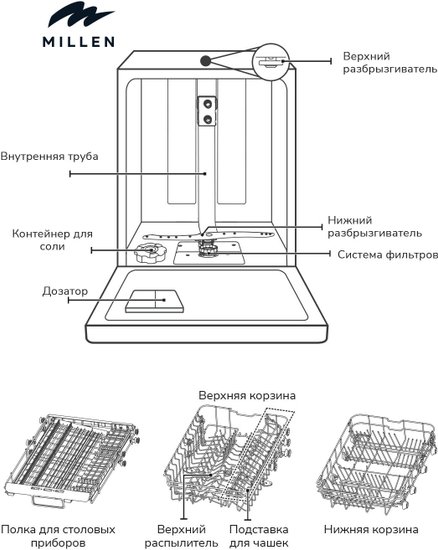 MILLEN

Верхний разбрызгиватель

Внутренняя труба

Нижний разбрызгиватель

Контейнер для соли

Система фильтров

Дозатор

Верхняя корзина

Полка для столовых приборов

Верхний распылитель

Подставка для чашек

Нижняя корзина