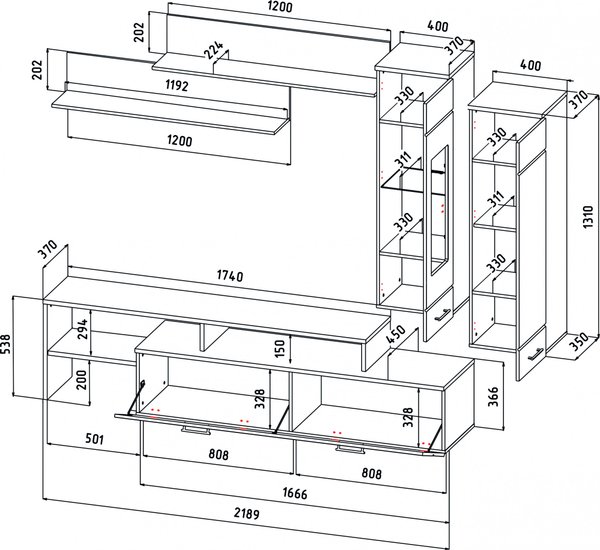 1200
202
224
202
1192
1200
400
370
330
311
330
400
370
330
311
330
1310
350
370
1740
538
294
200
150
450
328
328
366
501
808
808
1666
2189