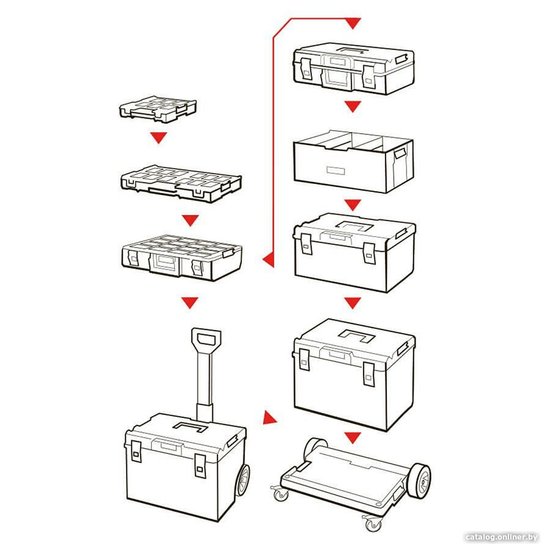 catalog.onliner.by