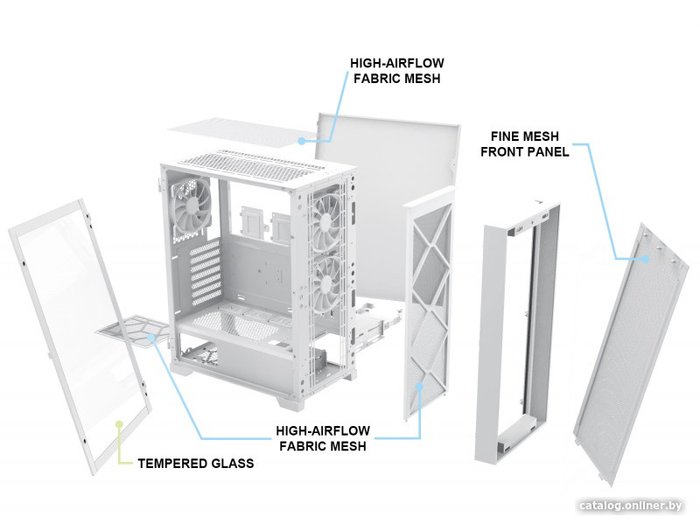 HIGH-AIRFLOW
FABRIC MESH

FINE MESH
FRONT PANEL

HIGH-AIRFLOW
FABRIC MESH

TEMPERED GLASS

catalog.onliner.by