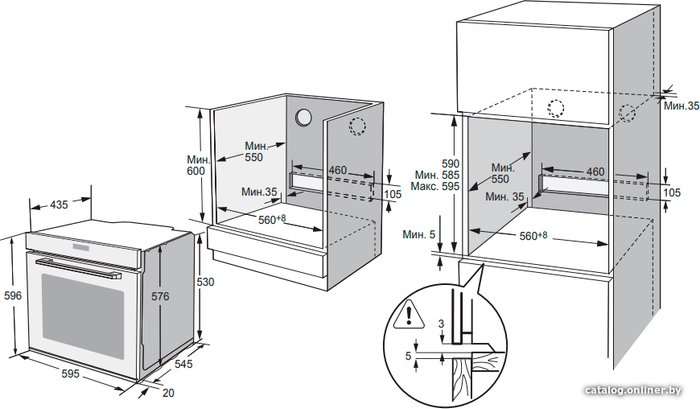 435
596
576
530
595
545
20
Мин. 600
Мин. 550
460
Мин.35
105
$560^{+8}$
Мин.35
590
Мин. 585
Макс. 595
Мин. 550
460
Мин. 35
105
Мин. 5
$560^{+8}$
3
5
catalog.onliner.by